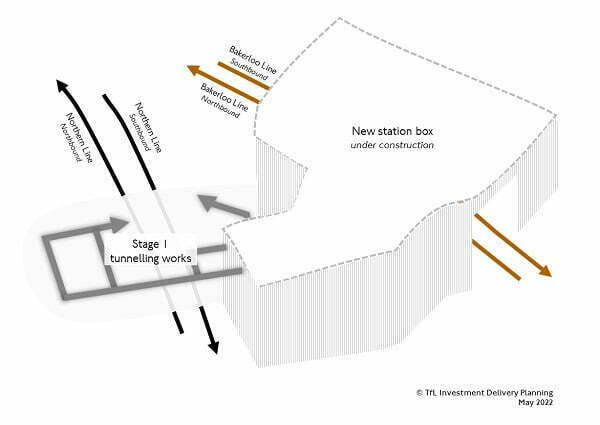 Bakerloo Line
Southbound

Bakerloo Line
Northbound

Northern Line
Northbound

Northern Line
Southbound

New station box
under construction

Stage 1
tunnelling works

© TfL Investment Delivery Planning
May 2022